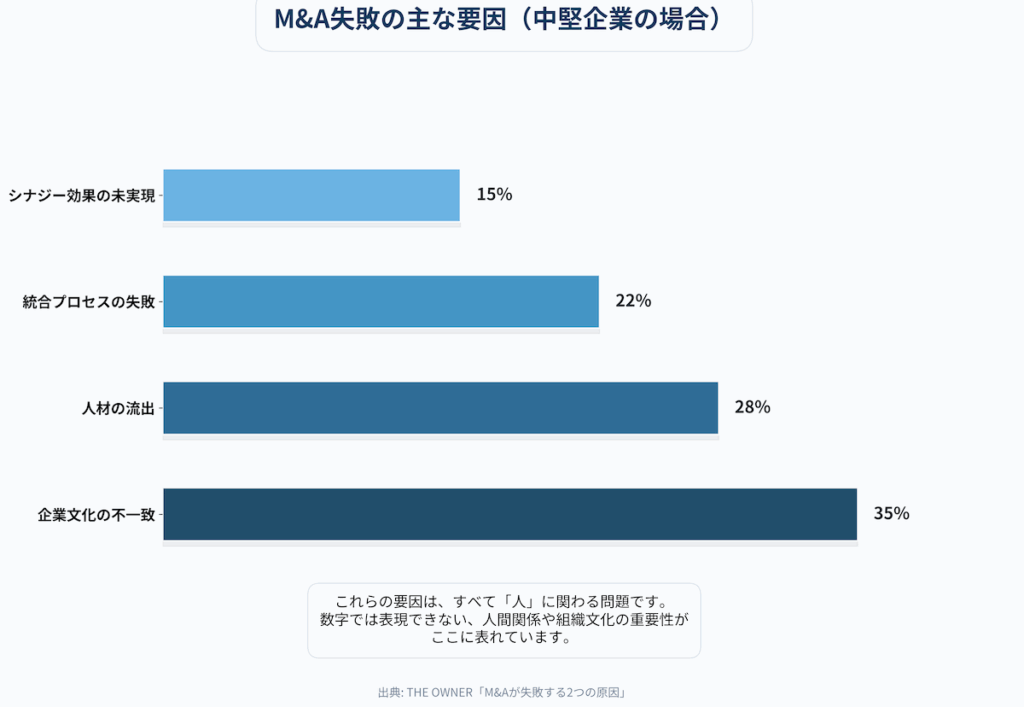 M&A失敗の主な要因（中堅企業の場合）

シナジー効果の未実現 15%

統合プロセスの失敗 22%

人材の流出 28%

企業文化の不一致 35%

これらの要因は、すべて「人」に関わる問題です。
数字では表現できない、人間関係や組織文化の重要性が
ここに表れています。

出典: THE OWNER「M&Aが失敗する2つの原因」